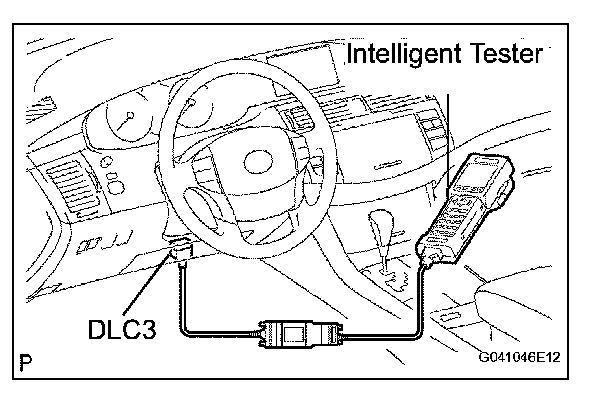 Intelligent Tester

DLC3

P

G041046E12