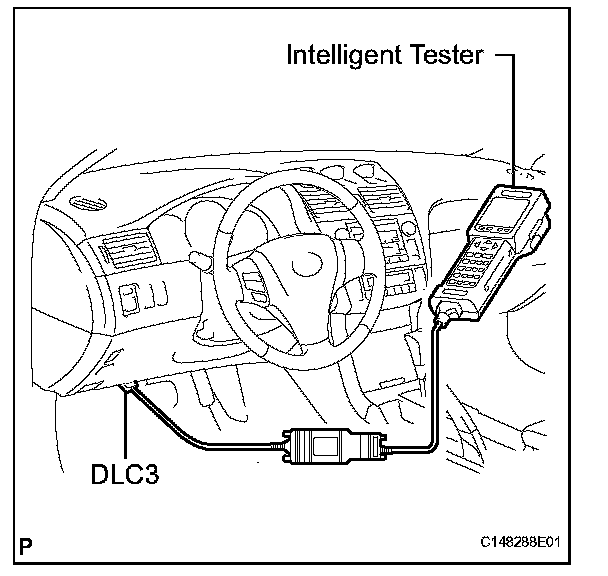 Intelligent Tester

DLC3

P

C148288E01