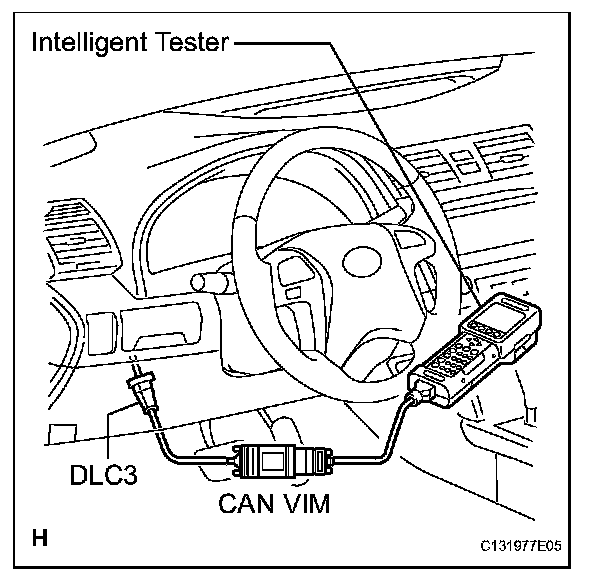 Intelligent Tester

DLC3

CAN VIM

H

C131977E05