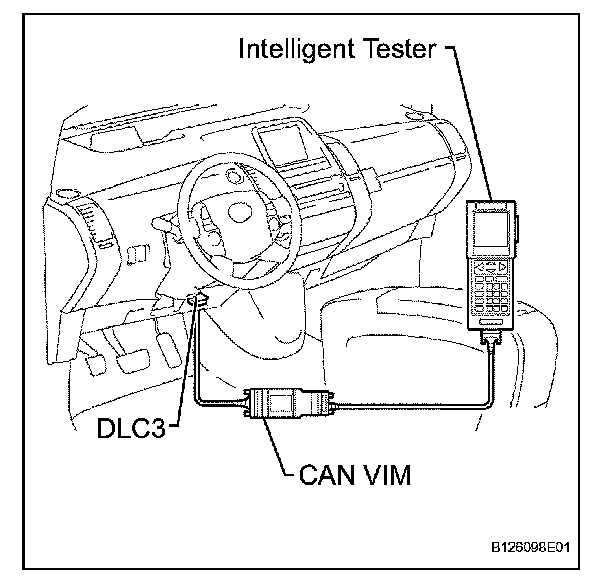 Intelligent Tester

DLC3

CAN VIM

B126098E01