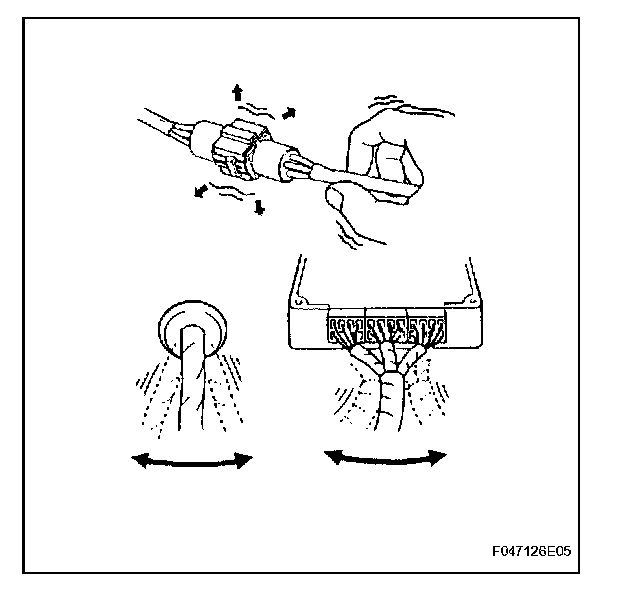 F047126E05