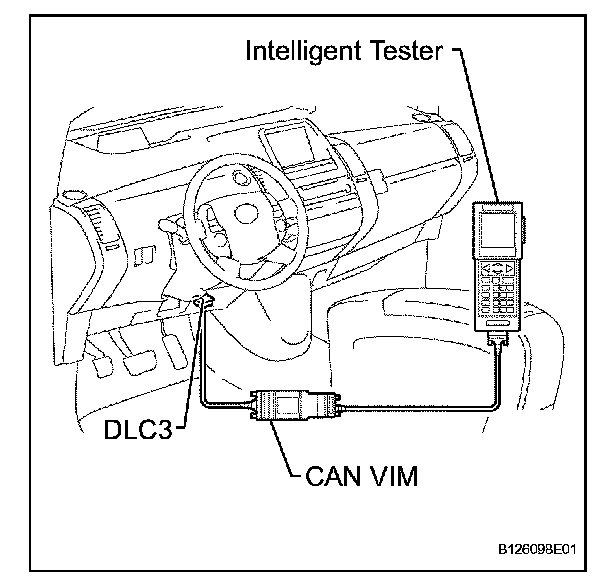 Intelligent Tester

DLC3

CAN VIM

B126098E01