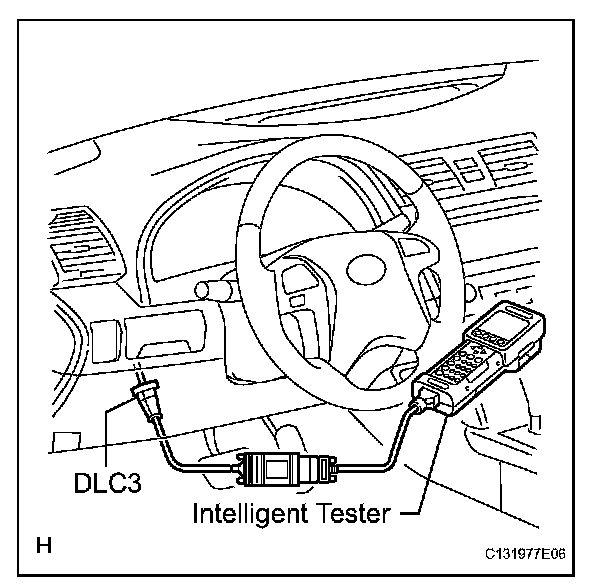 DLC3

Intelligent Tester

H

C131977E06