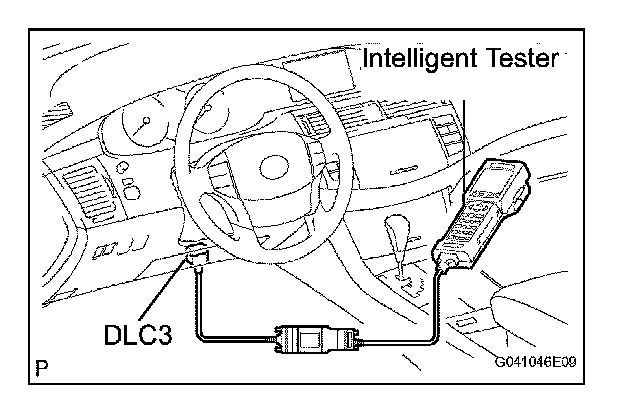 Intelligent Tester

DLC3

P

G041046E09