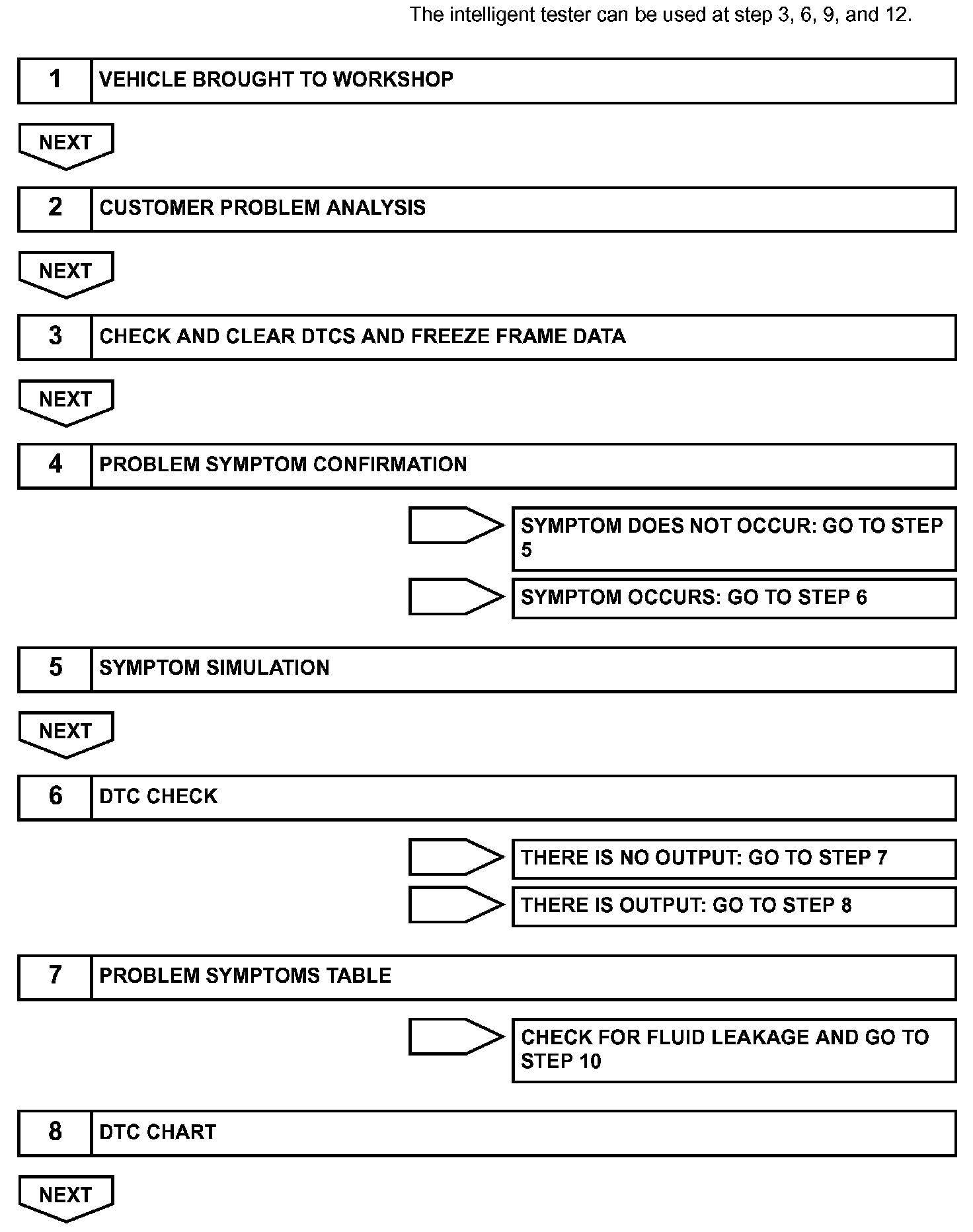 The intelligent tester can be used at step 3, 6, 9, and 12.

1 VEHICLE BROUGHT TO WORKSHOP

NEXT

2 CUSTOMER PROBLEM ANALYSIS

NEXT

3 CHECK AND CLEAR DTCS AND FREEZE FRAME DATA

NEXT

4 PROBLEM SYMPTOM CONFIRMATION

SYMPTOM DOES NOT OCCUR: GO TO STEP 5

SYMPTOM OCCURS: GO TO STEP 6

5 SYMPTOM SIMULATION

NEXT

6 DTC CHECK

THERE IS NO OUTPUT: GO TO STEP 7

THERE IS OUTPUT: GO TO STEP 8

7 PROBLEM SYMPTOMS TABLE

CHECK FOR FLUID LEAKAGE AND GO TO STEP 10

8 DTC CHART

NEXT