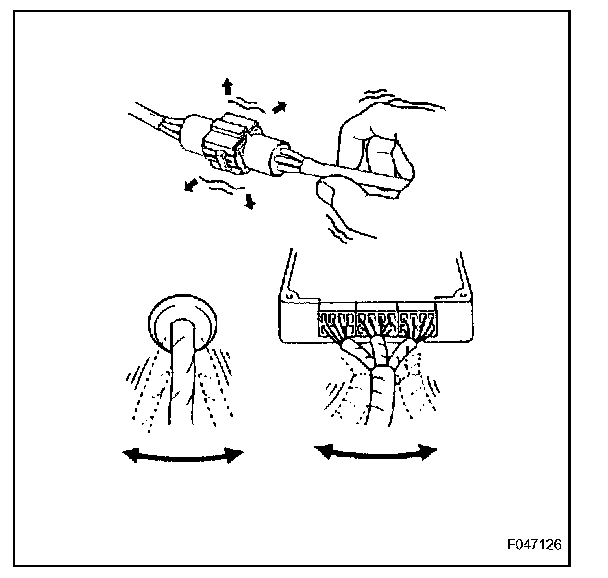 F047126