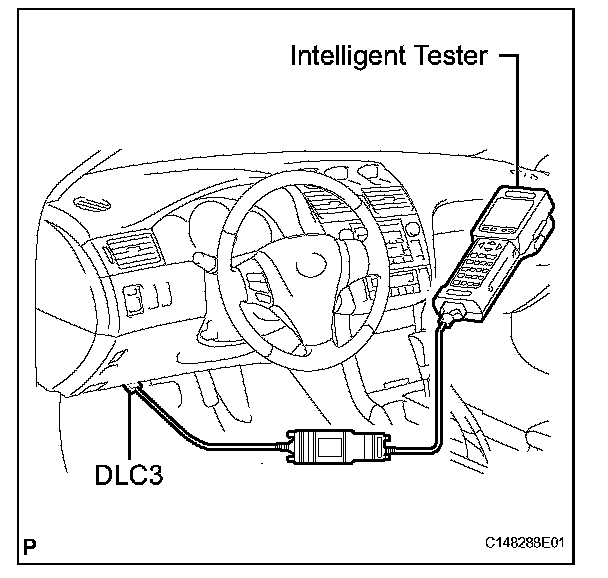 Intelligent Tester

DLC3

P

C148288E01