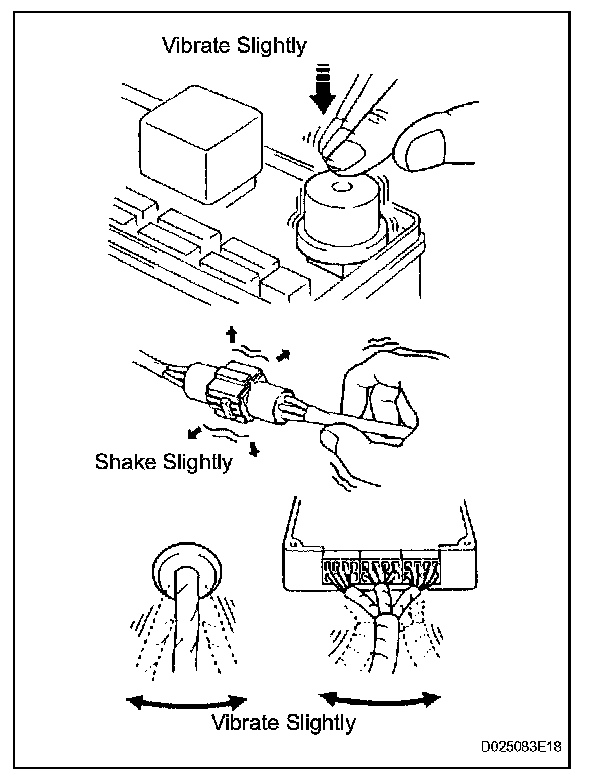 Vibrate Slightly

Shake Slightly

Vibrate Slightly

D025083E18