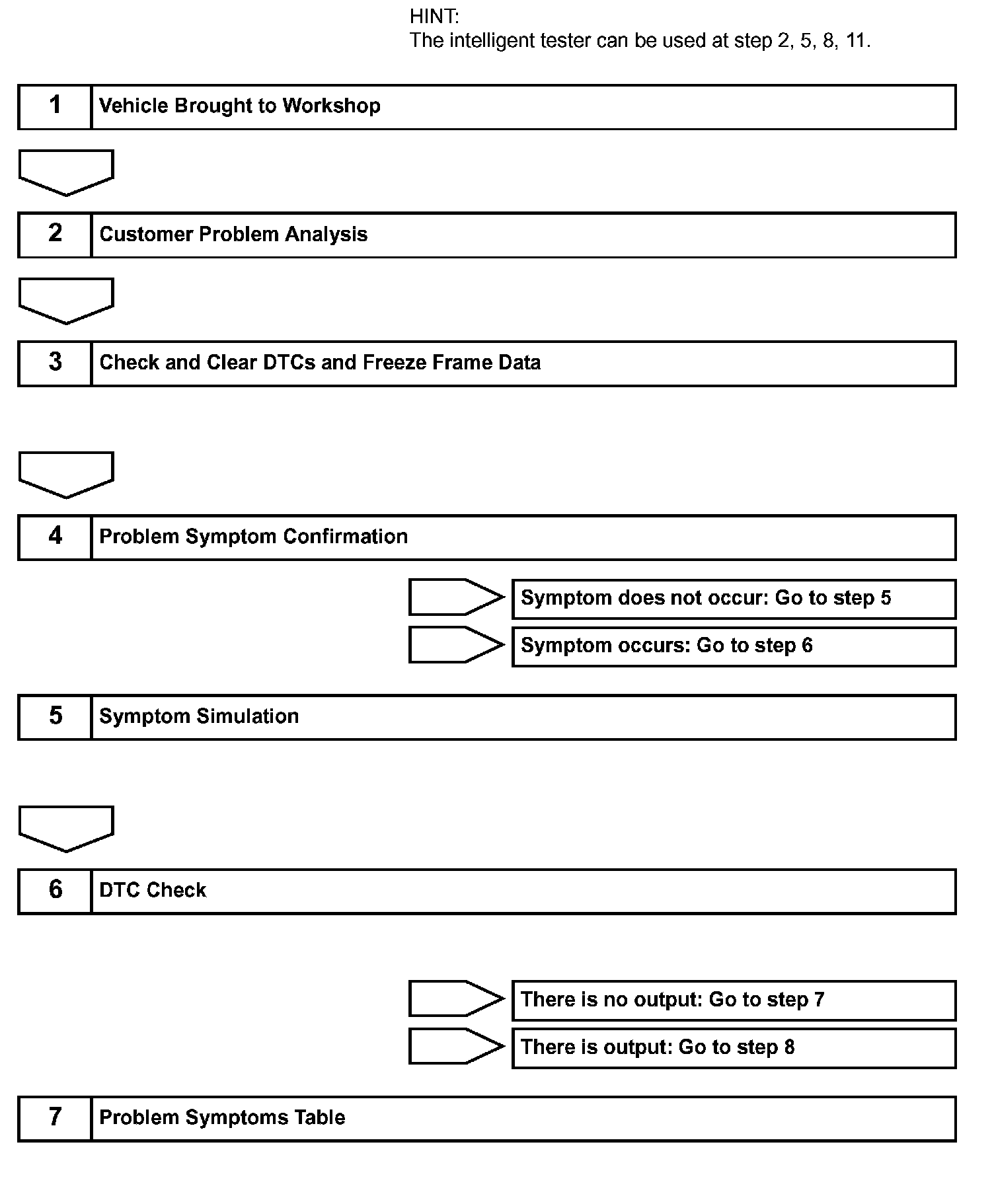 HINT:
The intelligent tester can be used at step 2, 5, 8, 11.

1 Vehicle Brought to Workshop

2 Customer Problem Analysis

3 Check and Clear DTCs and Freeze Frame Data

4 Problem Symptom Confirmation

Symptom does not occur: Go to step 5

Symptom occurs: Go to step 6

5 Symptom Simulation

6 DTC Check

There is no output: Go to step 7

There is output: Go to step 8

7 Problem Symptoms Table