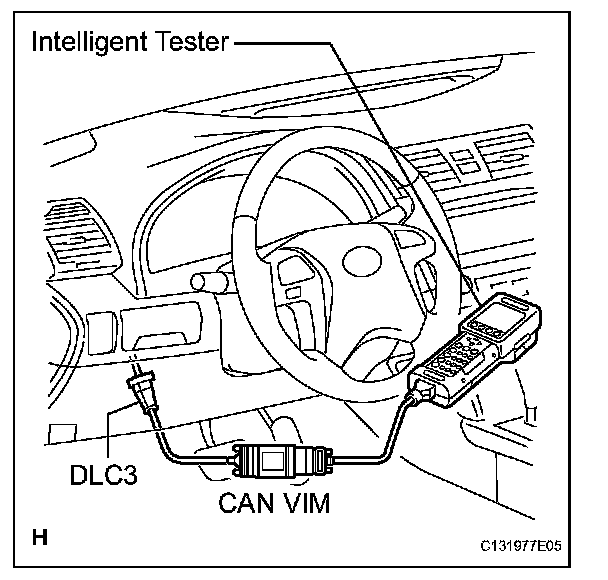 Intelligent Tester

DLC3

CAN VIM

H

C131977E05