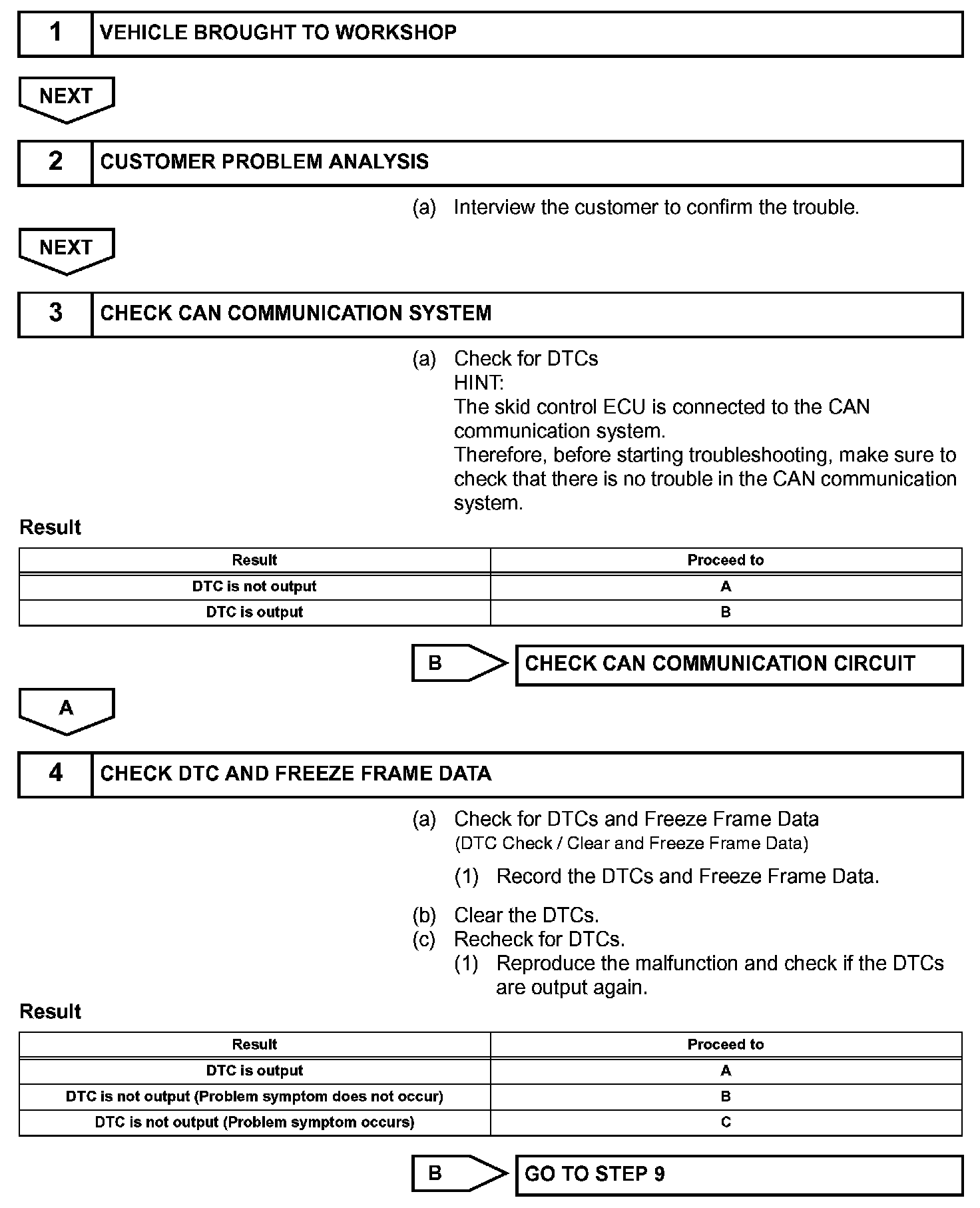 1 VEHICLE BROUGHT TO WORKSHOP

NEXT

2 CUSTOMER PROBLEM ANALYSIS

(a) Interview the customer to confirm the trouble.

NEXT

3 CHECK CAN COMMUNICATION SYSTEM

(a) Check for DTCs
HINT:
The skid control ECU is connected to the CAN communication system.
Therefore, before starting troubleshooting, make sure to check that there is no trouble in the CAN communication system.

Result

| Result | Proceed to |
|---|---|
| DTC is not output | A |
| DTC is output | B |

B CHECK CAN COMMUNICATION CIRCUIT

A

4 CHECK DTC AND FREEZE FRAME DATA

(a) Check for DTCs and Freeze Frame Data
(DTC Check / Clear and Freeze Frame Data)

(1) Record the DTCs and Freeze Frame Data.

(b) Clear the DTCs.
(c) Recheck for DTCs.
(1) Reproduce the malfunction and check if the DTCs are output again.

Result

| Result | Proceed to |
|---|---|
| DTC is output | A |
| DTC is not output (Problem symptom does not occur) | B |
| DTC is not output (Problem symptom occurs) | C |

B GO TO STEP 9