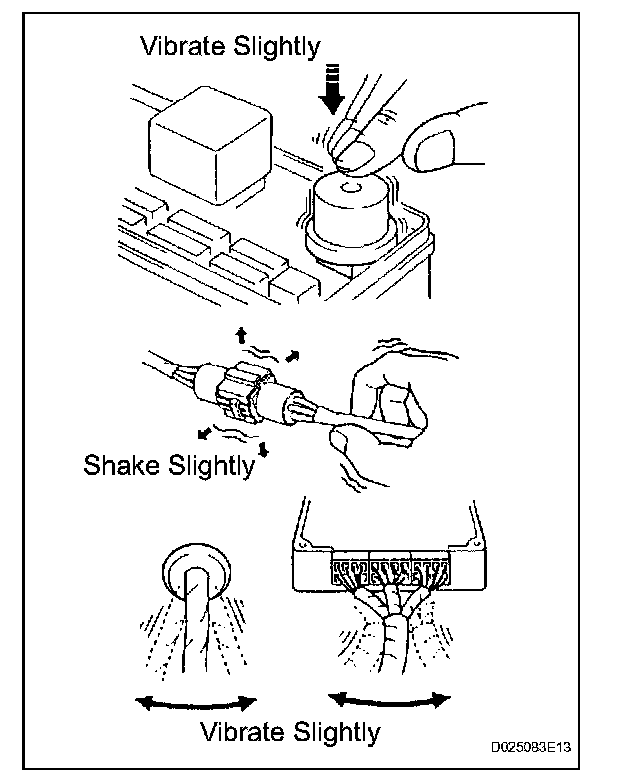 Vibrate Slightly

Shake Slightly

Vibrate Slightly

D025083E13