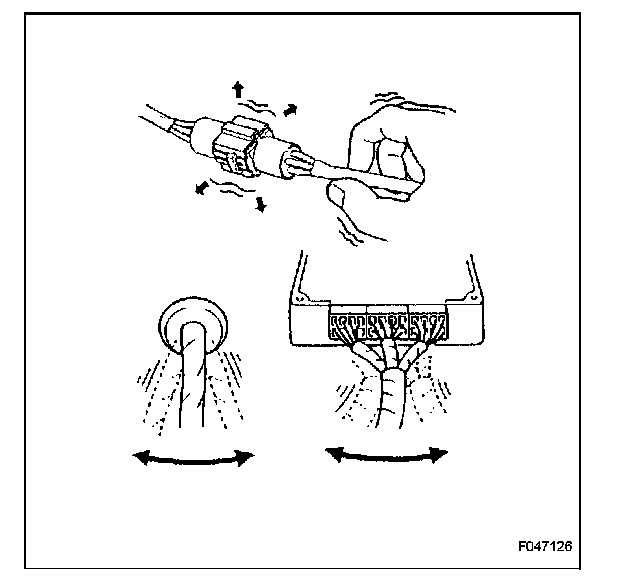 F047126