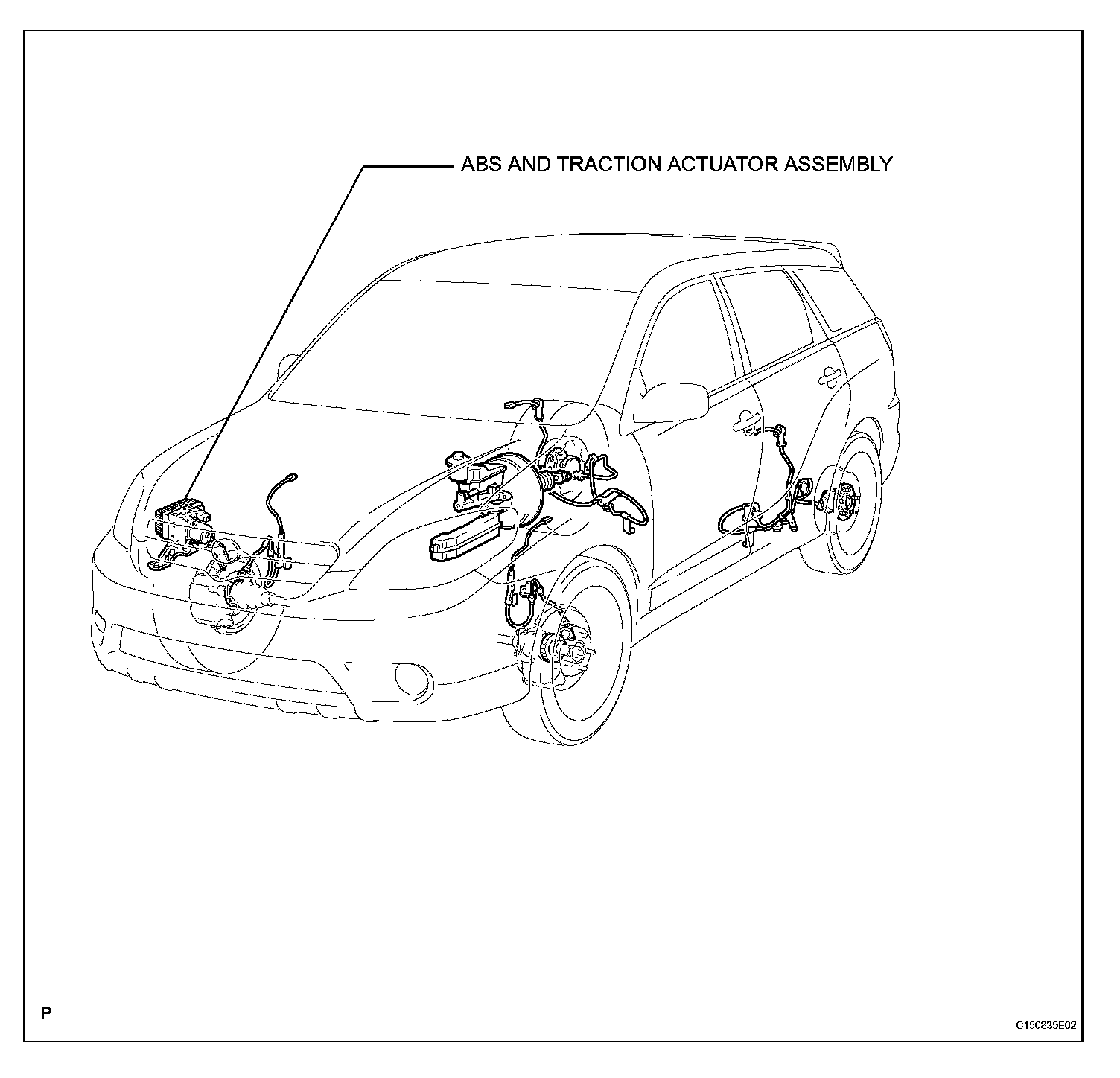 ABS AND TRACTION ACTUATOR ASSEMBLY

P

C150835E02