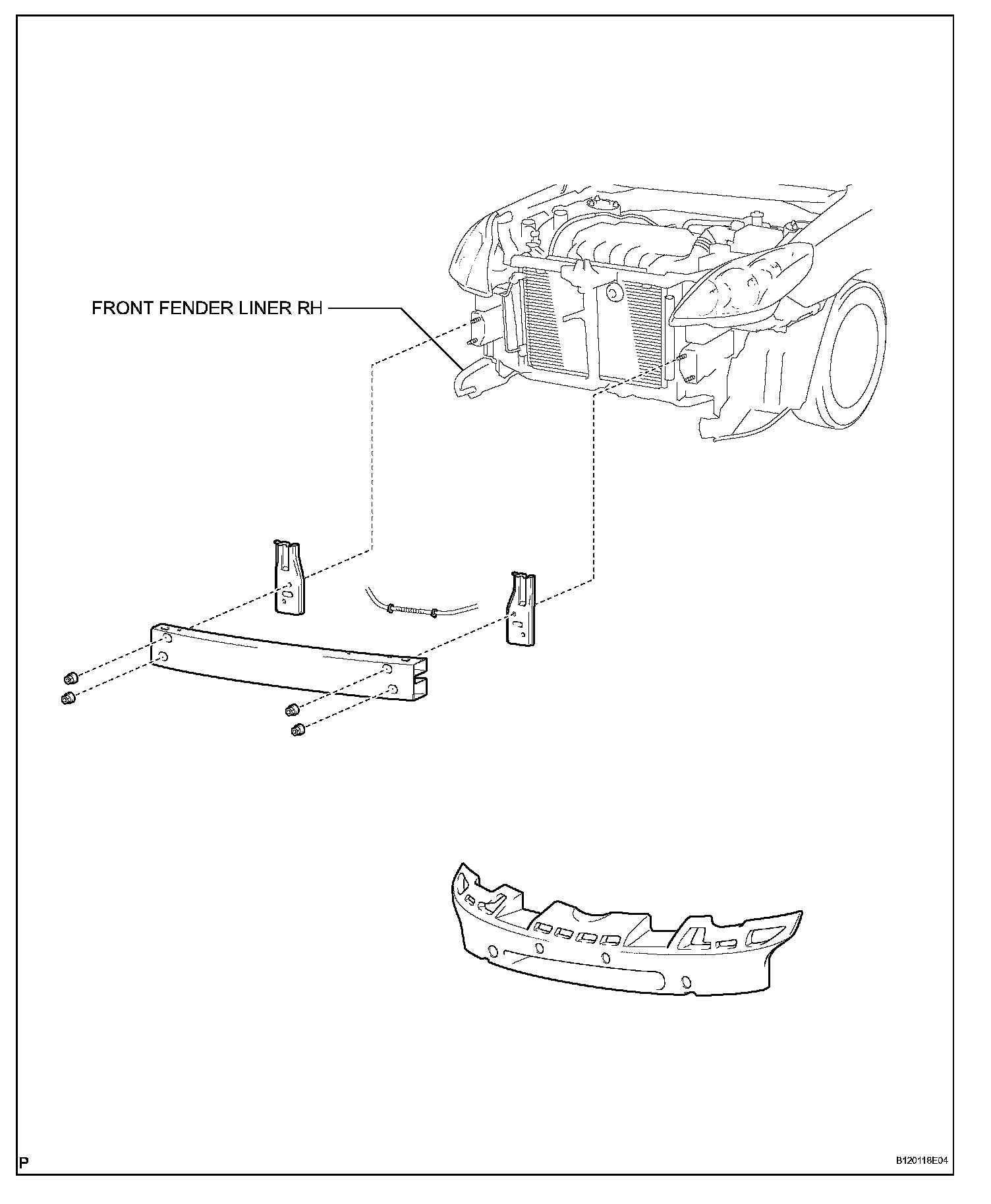 FRONT FENDER LINER RH

P

B120116E04