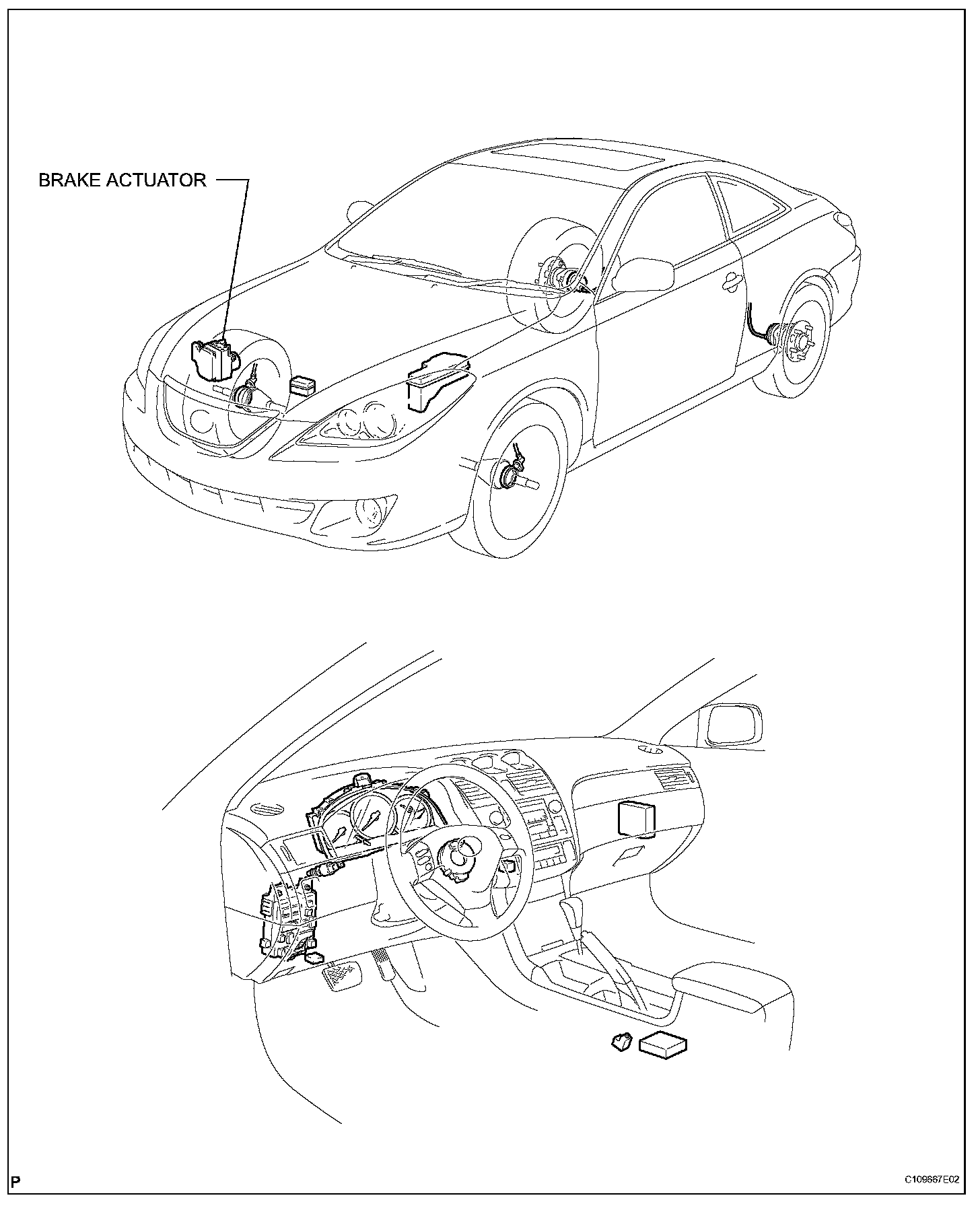 BRAKE ACTUATOR

P

C109667E02