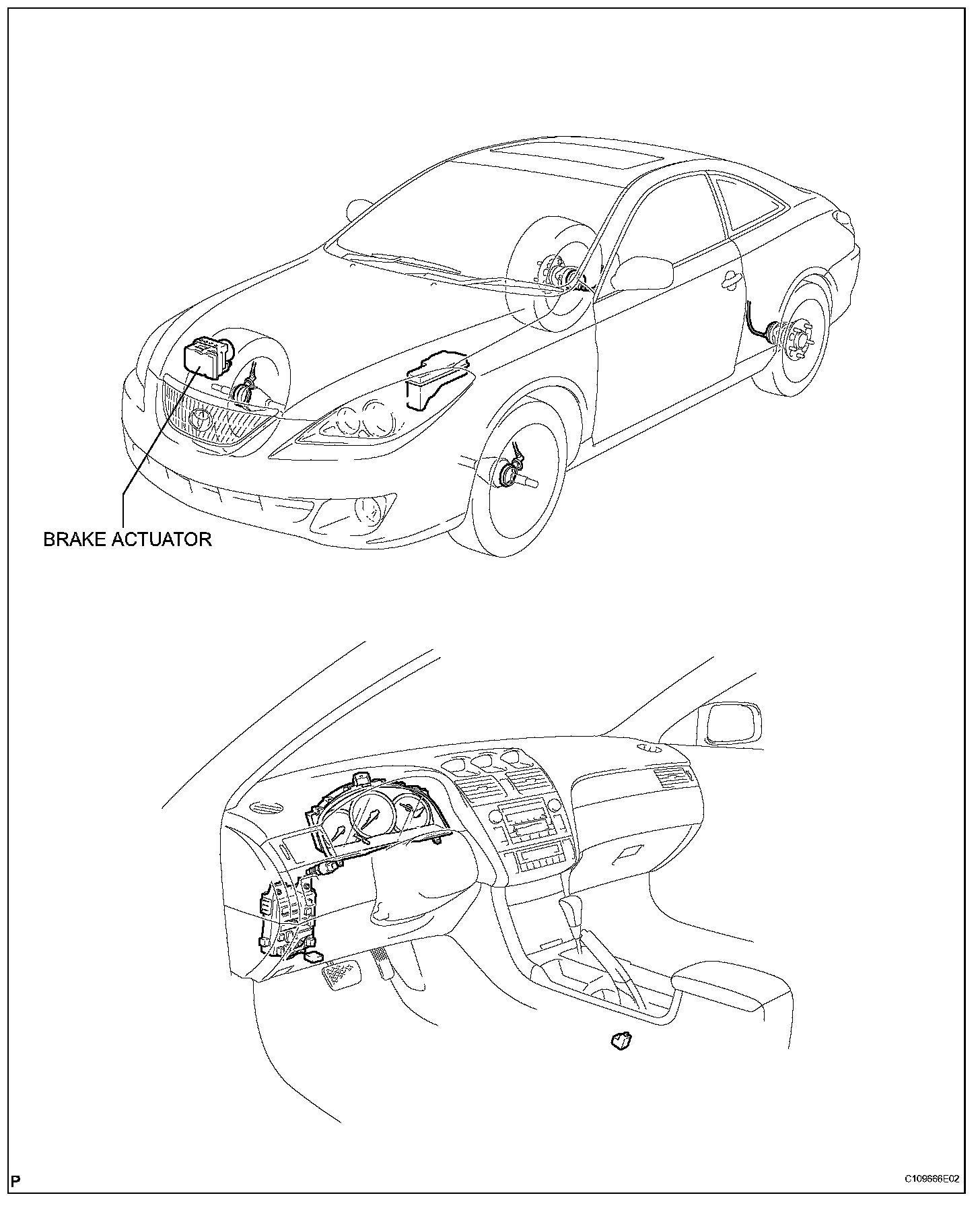 BRAKE ACTUATOR

P

C109666E02