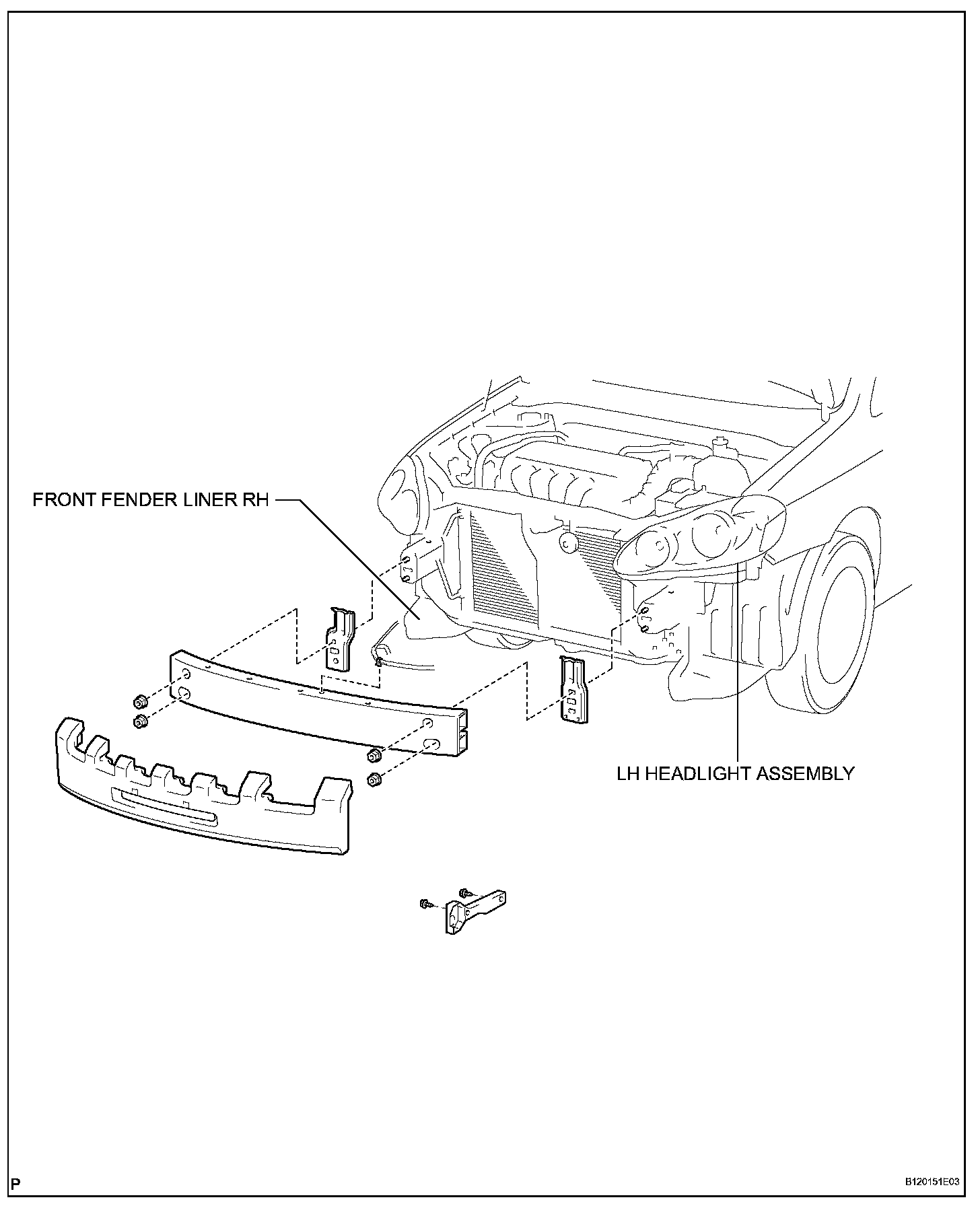 FRONT FENDER LINER RH

LH HEADLIGHT ASSEMBLY

P

B120151E03