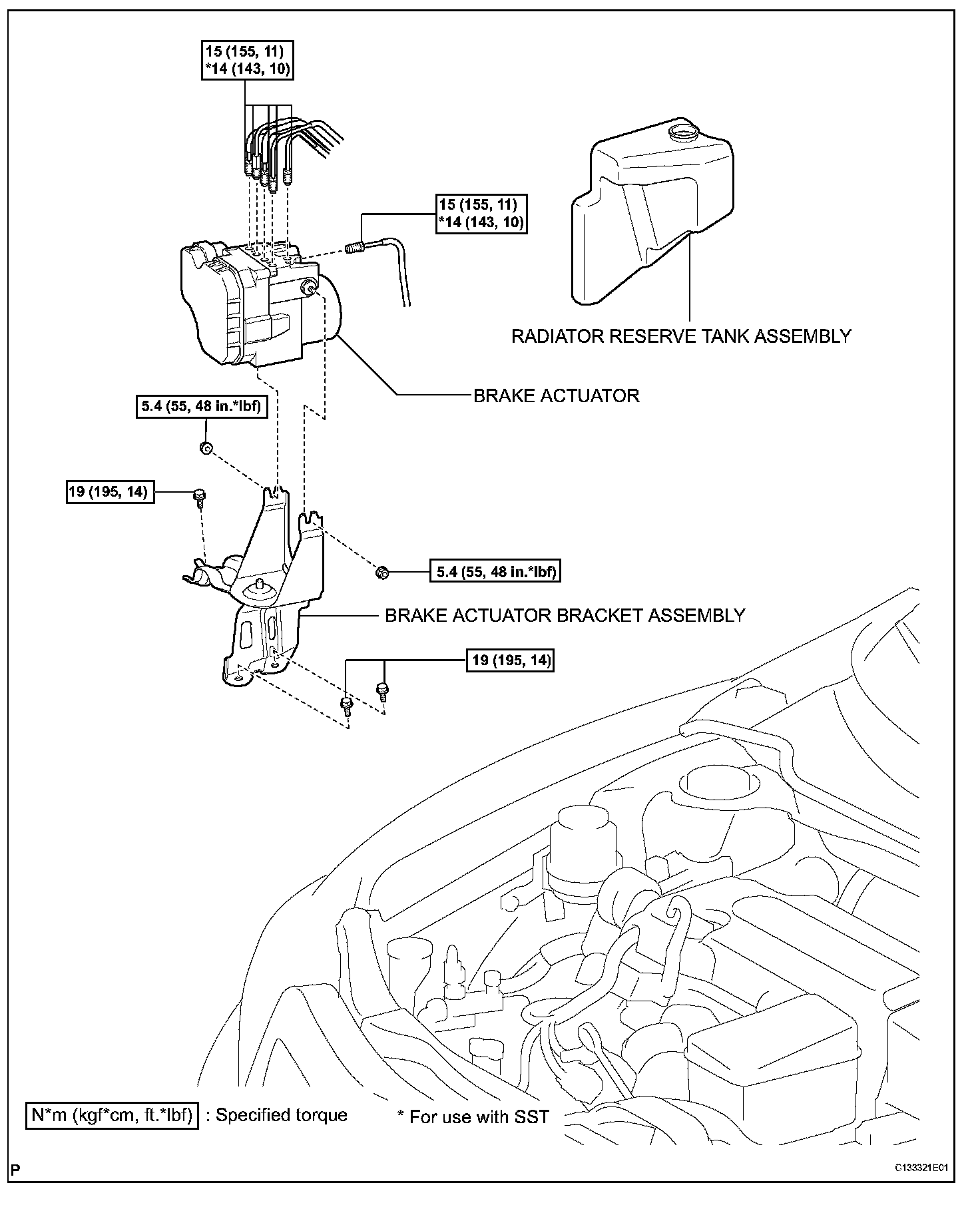 15 (155, 11)
*14 (143, 10)

15 (155, 11)
*14 (143, 10)

RADIATOR RESERVE TANK ASSEMBLY

BRAKE ACTUATOR

5.4 (55, 48 in.*lbf)

19 (195, 14)

5.4 (55, 48 in.*lbf)

BRAKE ACTUATOR BRACKET ASSEMBLY

19 (195, 14)

N*m (kgf*cm, ft.*lbf) : Specified torque

* For use with SST

P

C133321E01