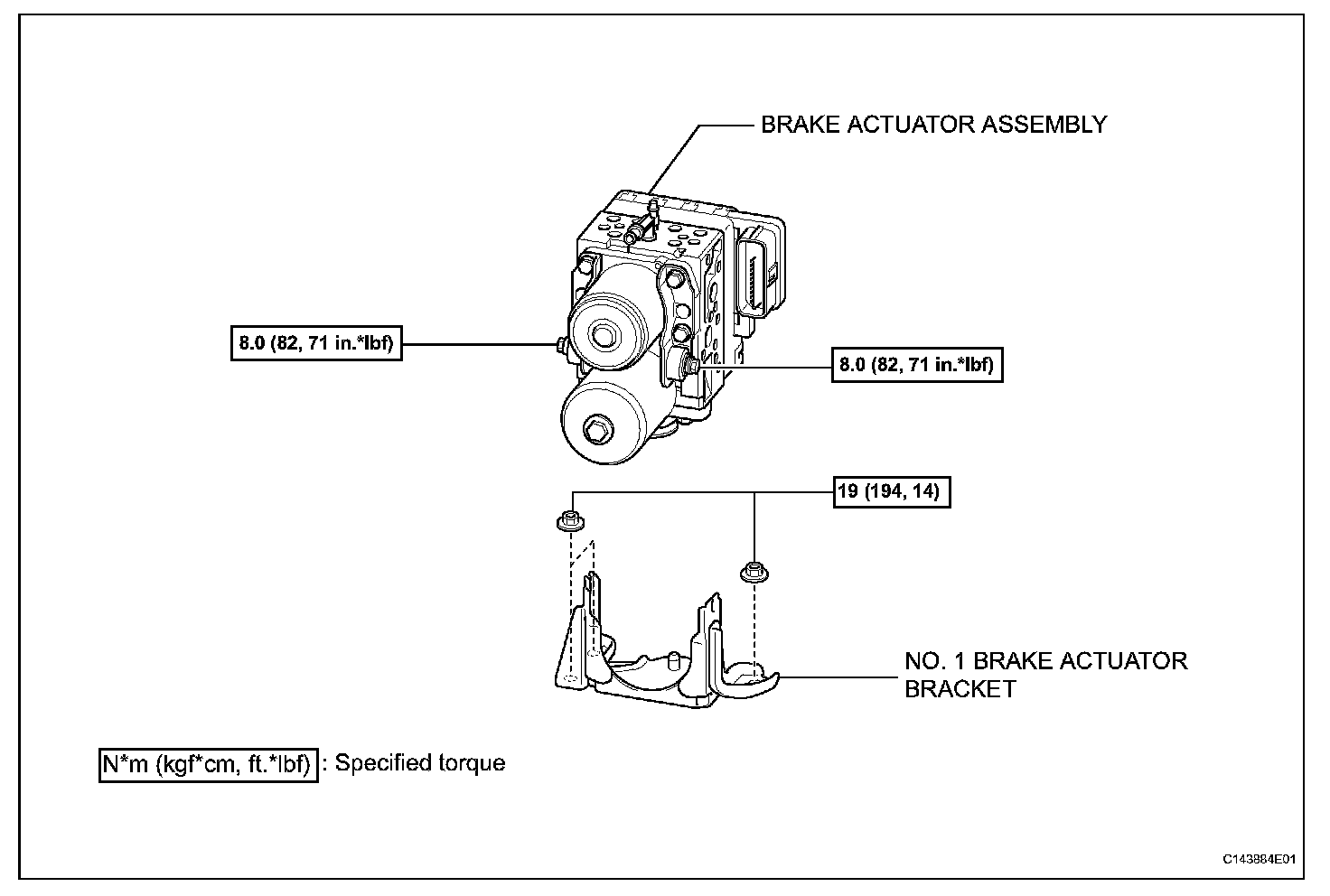 BRAKE ACTUATOR ASSEMBLY

8.0 (82, 71 in.*lbf)

8.0 (82, 71 in.*lbf)

19 (194, 14)

NO. 1 BRAKE ACTUATOR BRACKET

N*m (kgf*cm, ft.*lbf) : Specified torque

C143884E01