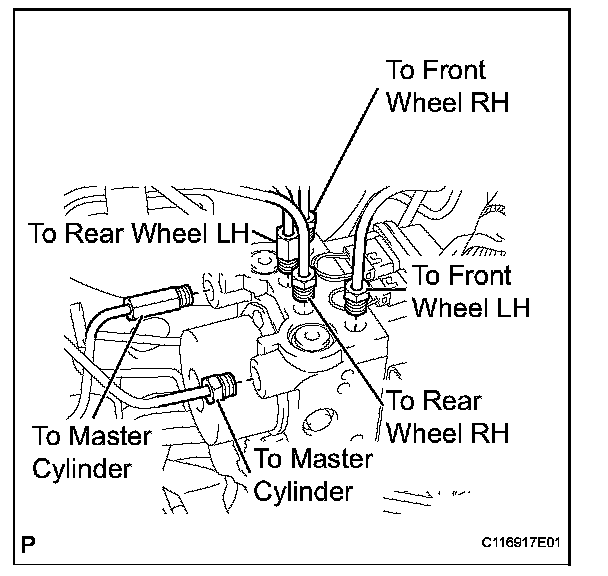 To Front Wheel RH

To Rear Wheel LH

To Front Wheel LH

To Rear Wheel RH

To Master Cylinder

To Master Cylinder

P

C116917E01