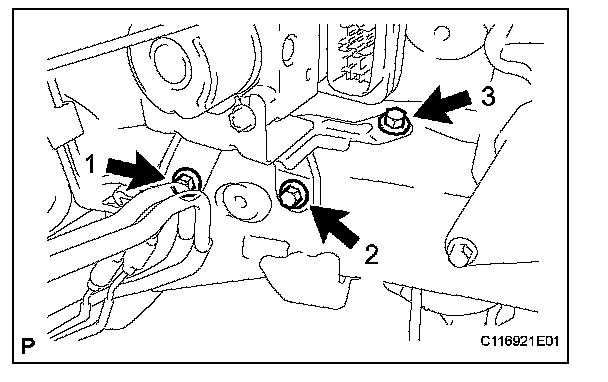 3

1

2

P

C116921E01