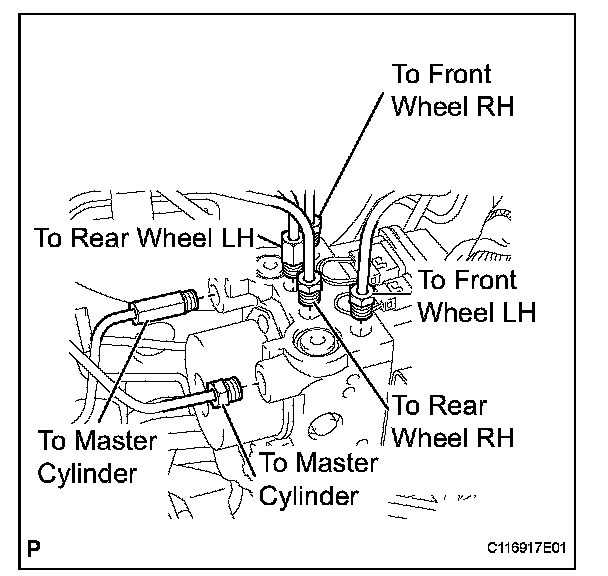 To Front Wheel RH

To Rear Wheel LH

To Front Wheel LH

To Rear Wheel RH

To Master Cylinder

To Master Cylinder

P

C116917E01