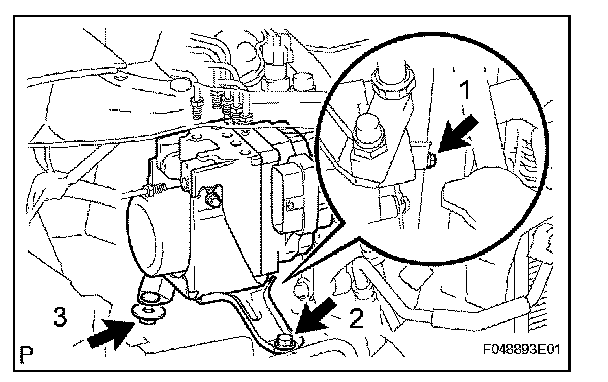 1

3

2

P

F048893E01