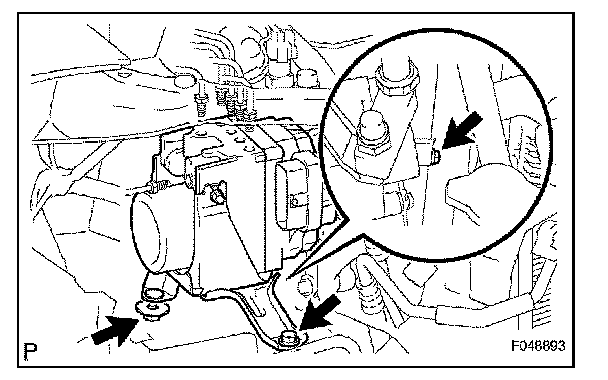 P

F048893