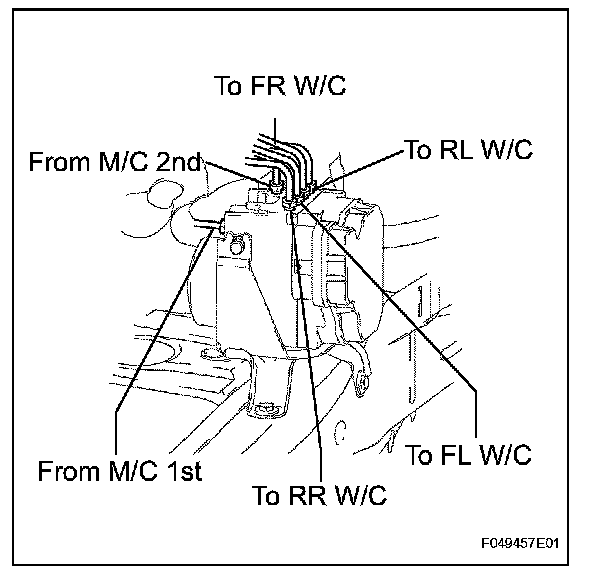 To FR W/C

From M/C 2nd

To RL W/C

From M/C 1st

To RR W/C

To FL W/C

F049457E01