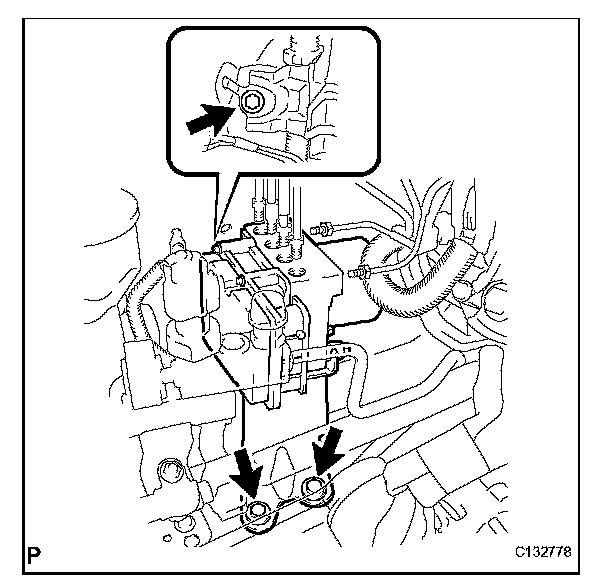 P

C132778