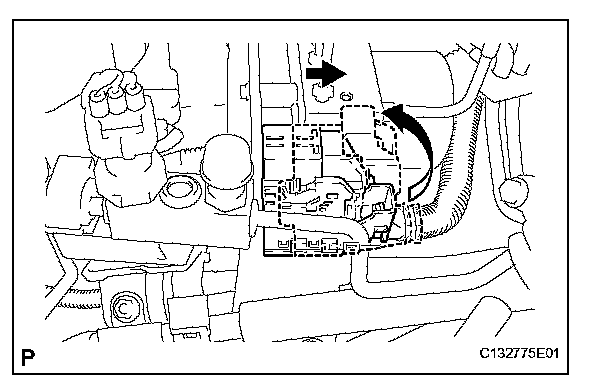 P

C132775E01