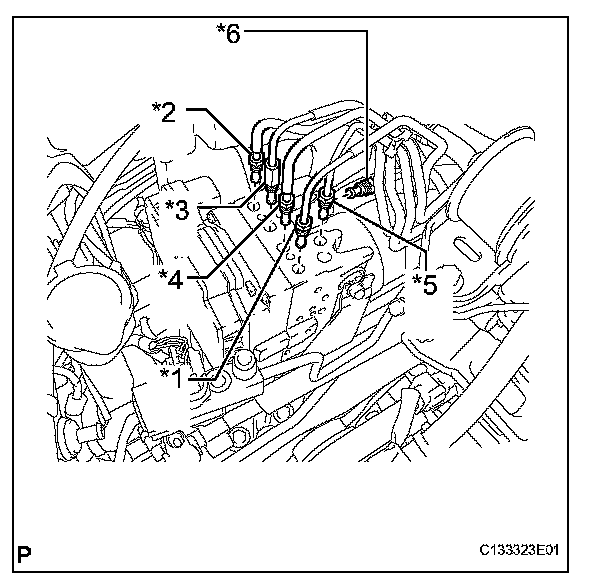 *6
*2
*3
*4
*5
*1
P
C133323E01