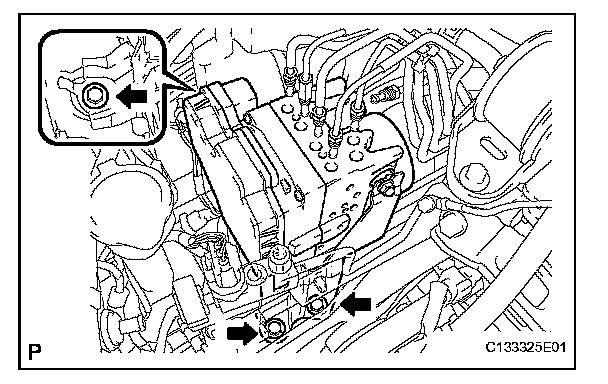 P

C133325E01