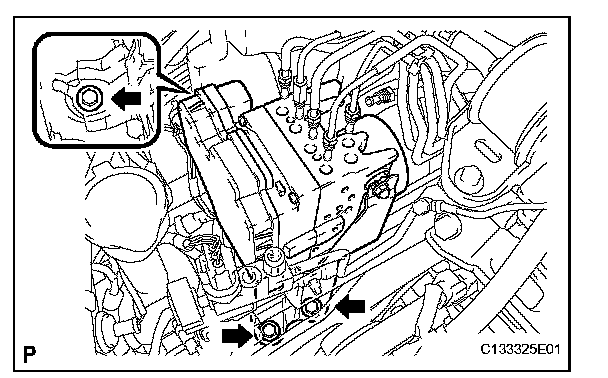 P

C133325E01