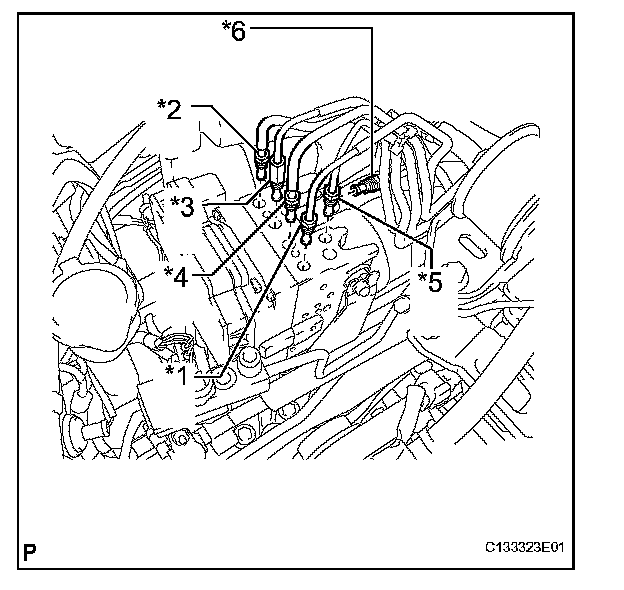 *6

*2

*3

*4

*5

*1

P

C133323E01