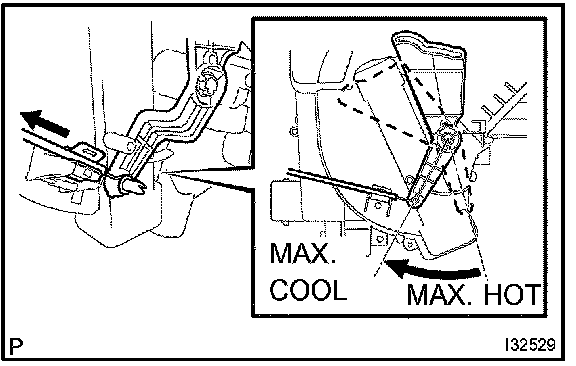 MAX.
COOL

MAX. HOT

P

I32529