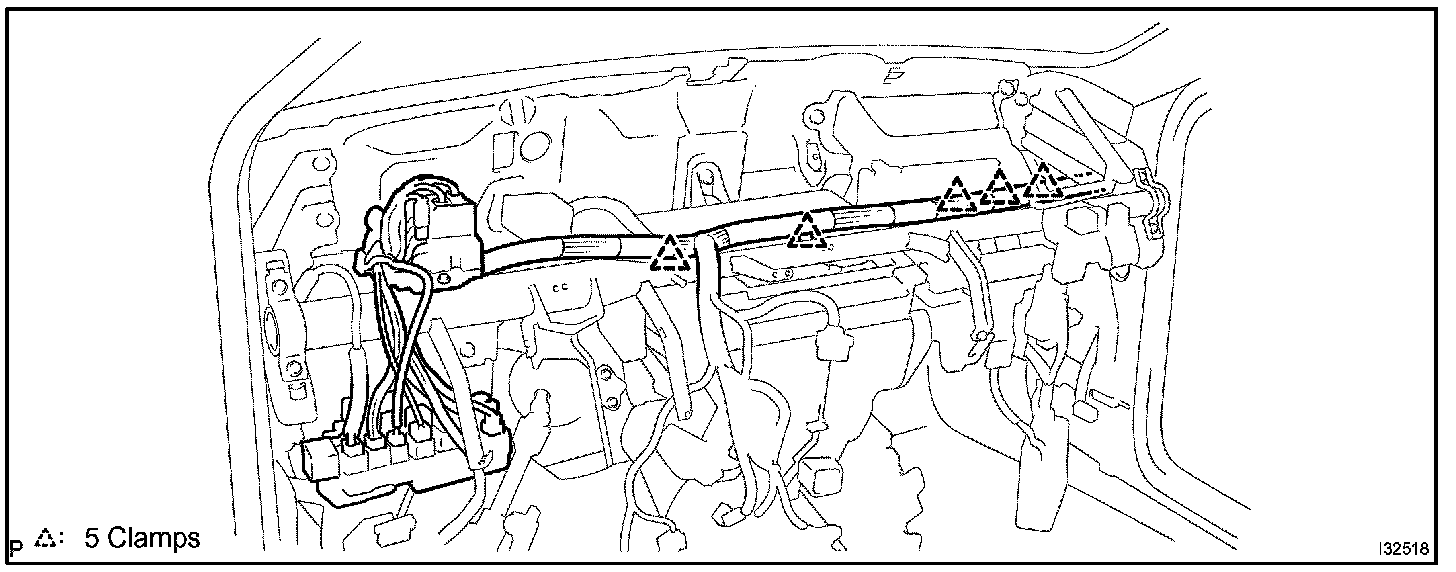 p △: 5 Clamps

I32518