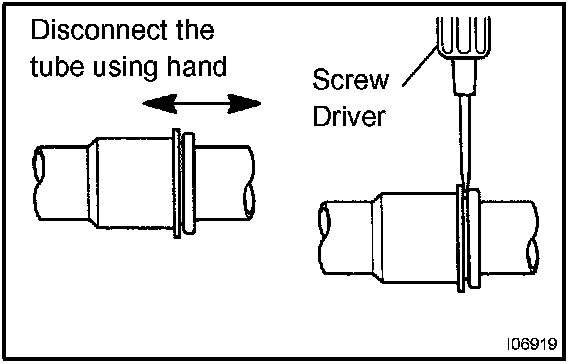 Disconnect the tube using hand

Screw Driver

I06919