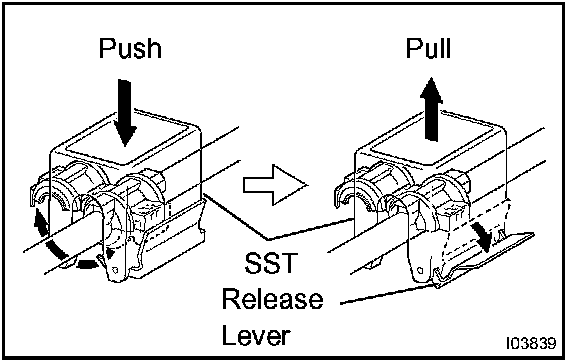 Push

Pull

SST

Release Lever

I03839