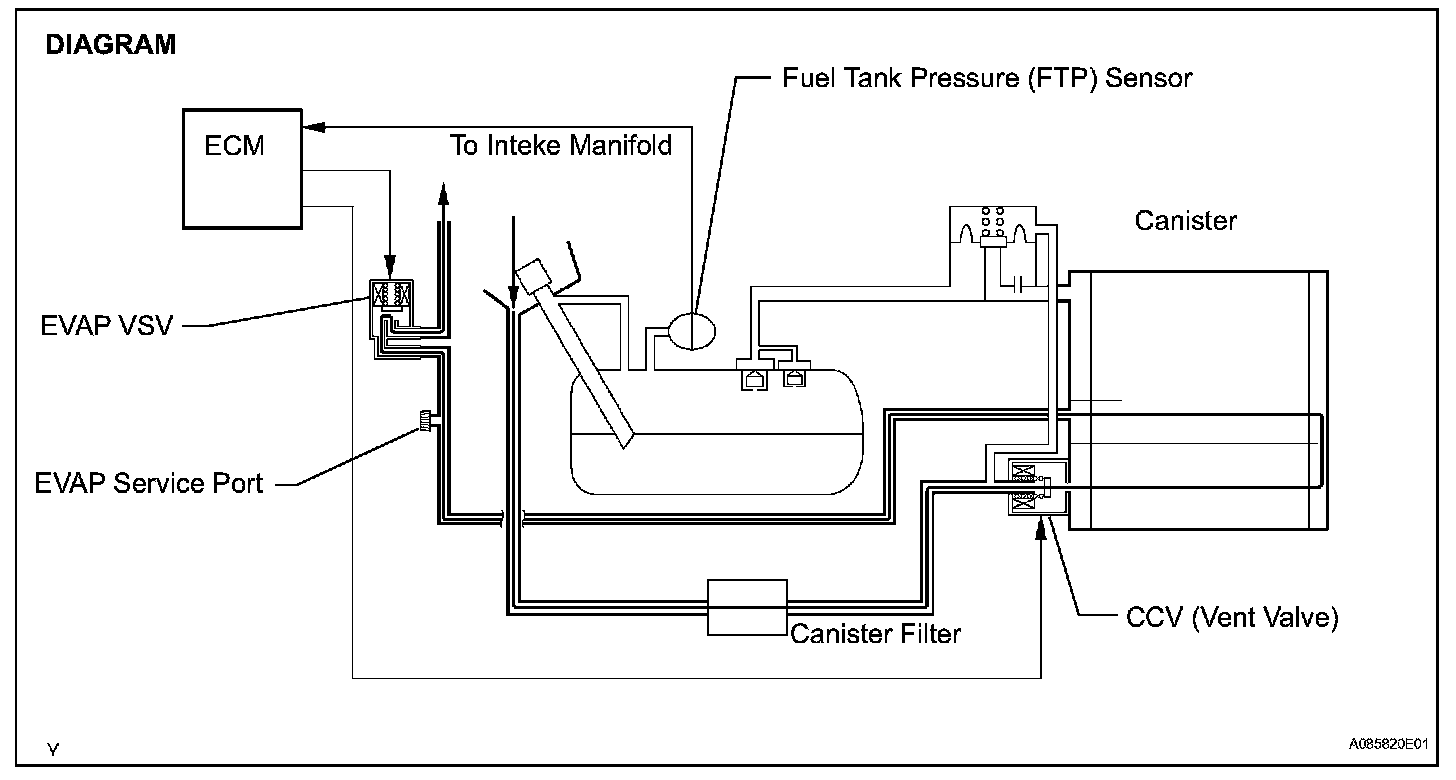 DIAGRAM

Fuel Tank Pressure (FTP) Sensor

ECM

To Inteke Manifold

Canister

EVAP VSV

EVAP Service Port

Canister Filter

CCV (Vent Valve)

Y

A085820E01