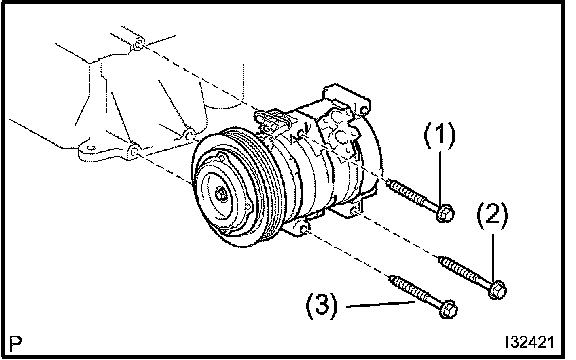 (1)
(2)
(3)
P
I32421