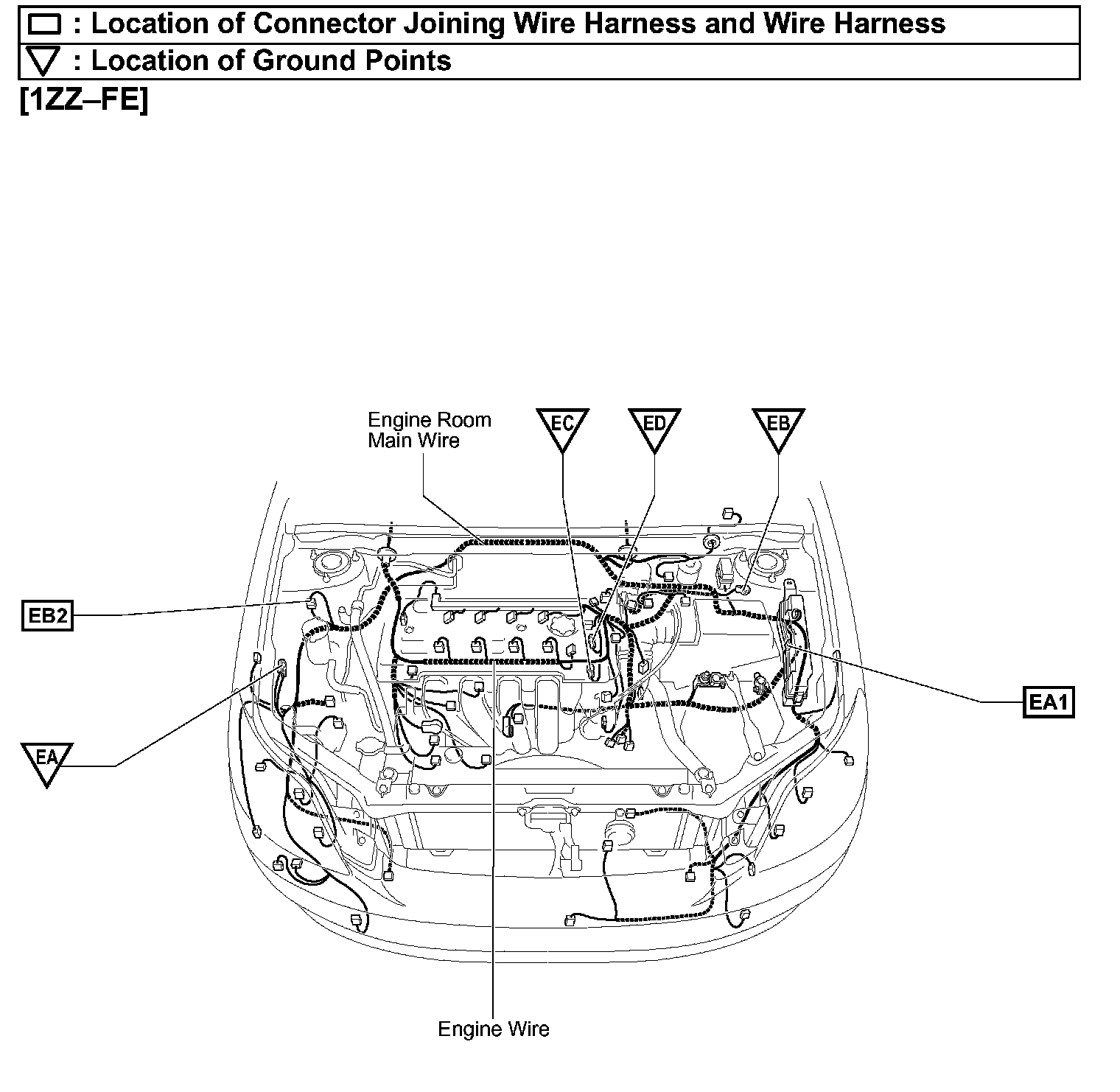 : Location of Connector Joining Wire Harness and Wire Harness
: Location of Ground Points
[1ZZ–FE]

Engine Room Main Wire

EC

ED

EB

EB2

EA1

EA

Engine Wire