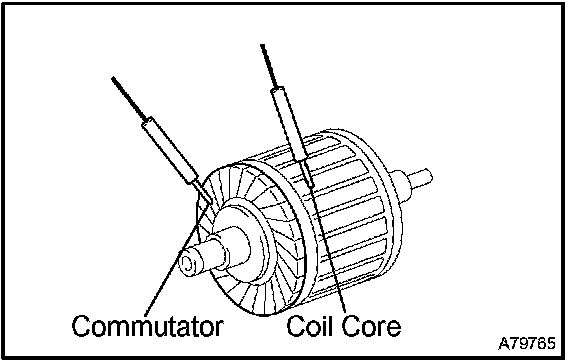 Commutator
Coil Core
A79765