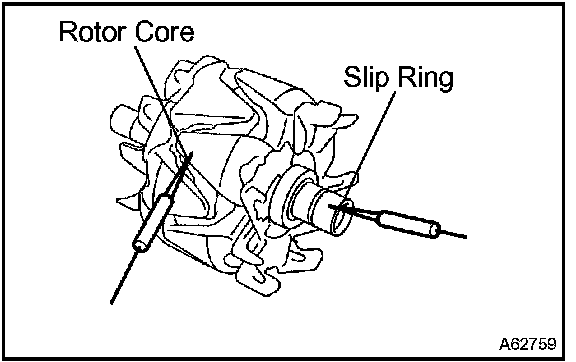 Rotor Core

Slip Ring

A62759