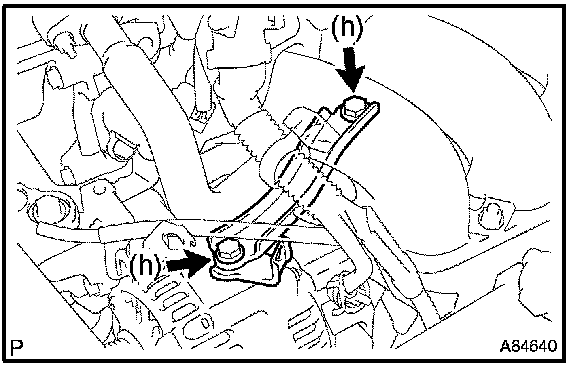 (h)

(h)

P

A84640