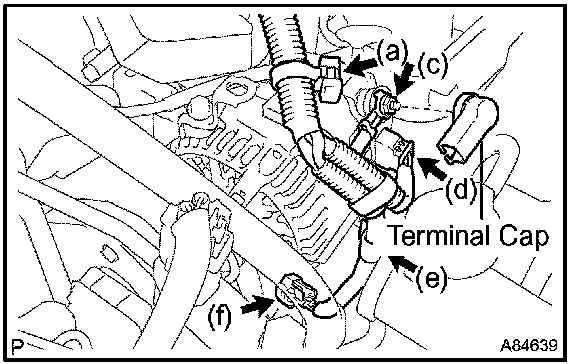 (a)
(c)
(d)
Terminal Cap
(e)
(f)
P
A84639