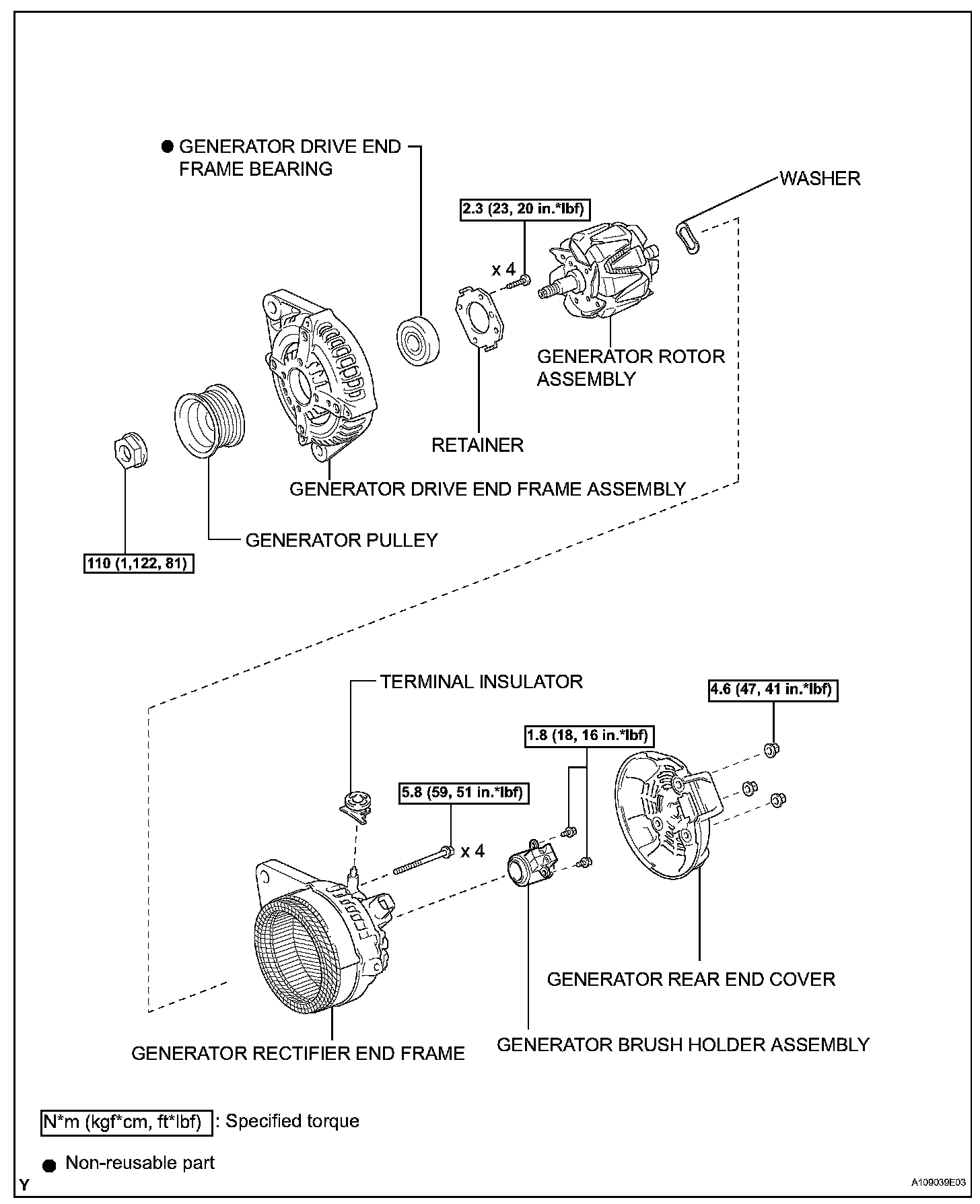 ● GENERATOR DRIVE END FRAME BEARING

WASHER

2.3 (23, 20 in.*lbf)

x 4

GENERATOR ROTOR ASSEMBLY

RETAINER

GENERATOR DRIVE END FRAME ASSEMBLY

GENERATOR PULLEY

110 (1,122, 81)

TERMINAL INSULATOR

4.6 (47, 41 in.*lbf)

1.8 (18, 16 in.*lbf)

5.8 (59, 51 in.*lbf)

x 4

GENERATOR REAR END COVER

GENERATOR RECTIFIER END FRAME

GENERATOR BRUSH HOLDER ASSEMBLY

N*m (kgf*cm, ft*lbf) : Specified torque

● Non-reusable part

Y

A109039E03