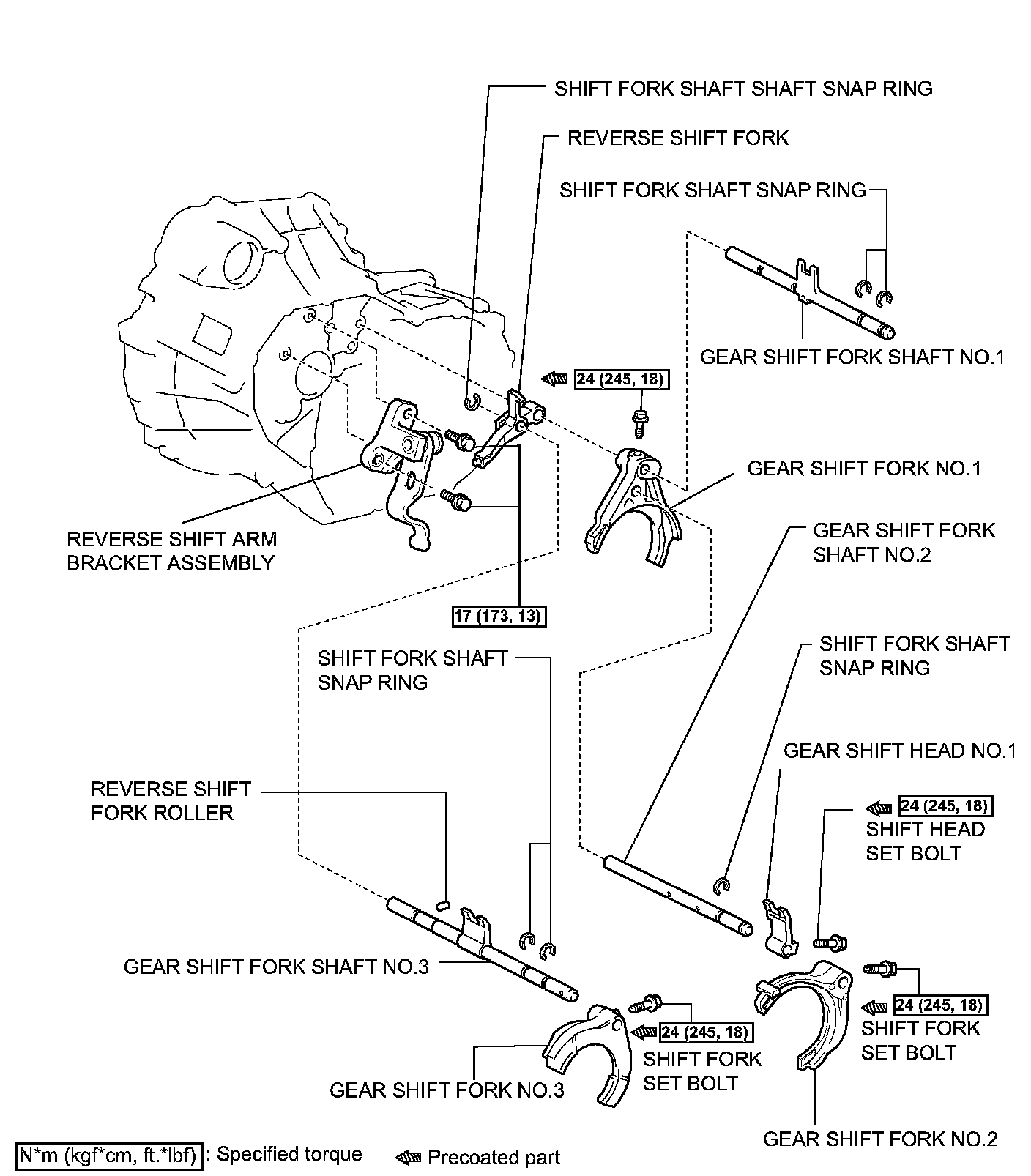 SHIFT FORK SHAFT SHAFT SNAP RING

REVERSE SHIFT FORK

SHIFT FORK SHAFT SNAP RING

GEAR SHIFT FORK SHAFT NO.1

24 (245, 18)

GEAR SHIFT FORK NO.1

REVERSE SHIFT ARM BRACKET ASSEMBLY

GEAR SHIFT FORK SHAFT NO.2

17 (173, 13)

SHIFT FORK SHAFT SNAP RING

SHIFT FORK SHAFT SNAP RING

GEAR SHIFT HEAD NO.1

REVERSE SHIFT FORK ROLLER

24 (245, 18)
SHIFT HEAD SET BOLT

GEAR SHIFT FORK SHAFT NO.3

24 (245, 18)
SHIFT FORK SET BOLT

24 (245, 18)
SHIFT FORK SET BOLT

GEAR SHIFT FORK NO.3

GEAR SHIFT FORK NO.2

N*m (kgf*cm, ft.*lbf) : Specified torque

Precoated part