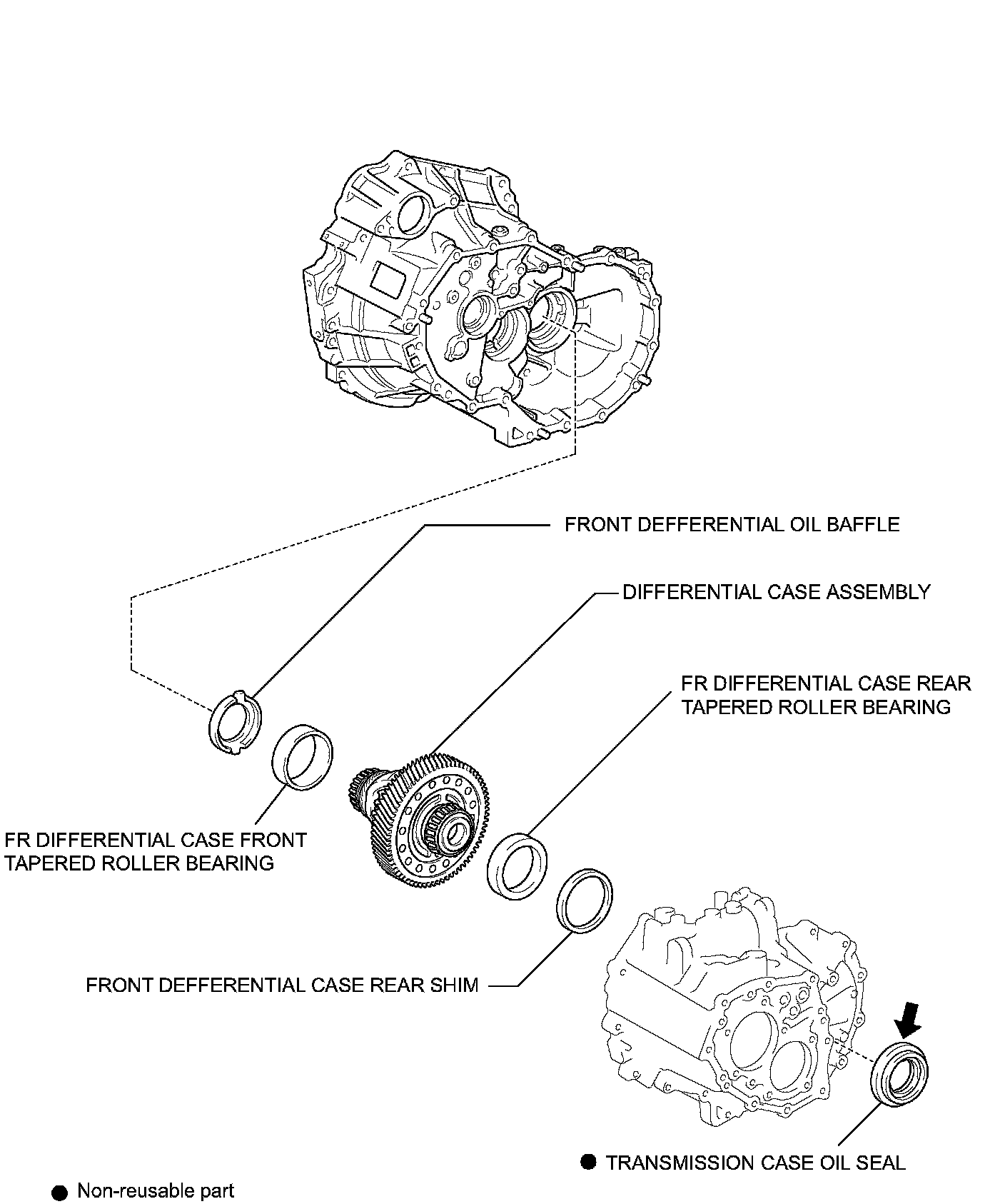 FRONT DEFFERENTIAL OIL BAFFLE

DIFFERENTIAL CASE ASSEMBLY

FR DIFFERENTIAL CASE REAR TAPERED ROLLER BEARING

FR DIFFERENTIAL CASE FRONT TAPERED ROLLER BEARING

FRONT DEFFERENTIAL CASE REAR SHIM

● TRANSMISSION CASE OIL SEAL

● Non-reusable part